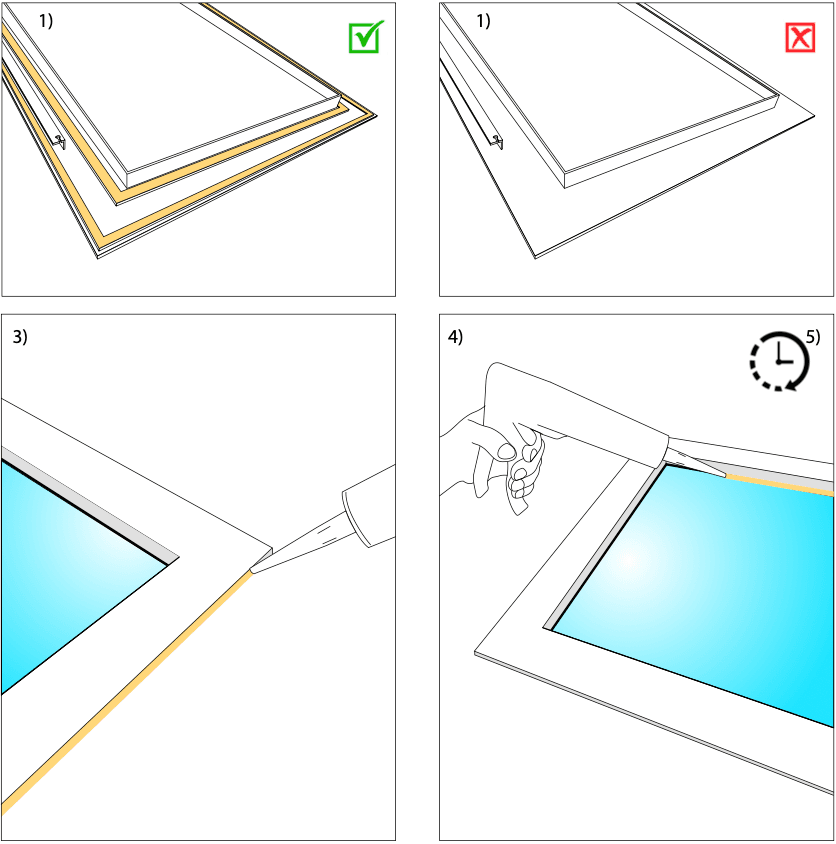 1)

1)

3)

4)

5)